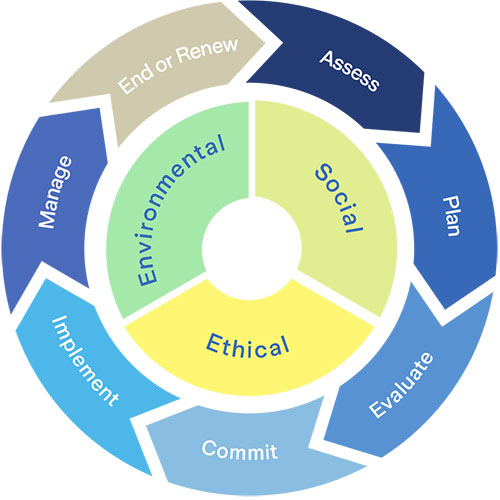 Assess
Plan
Evaluate
Commit
Implement
Manage
End or Renew

Environmental
Social
Ethical